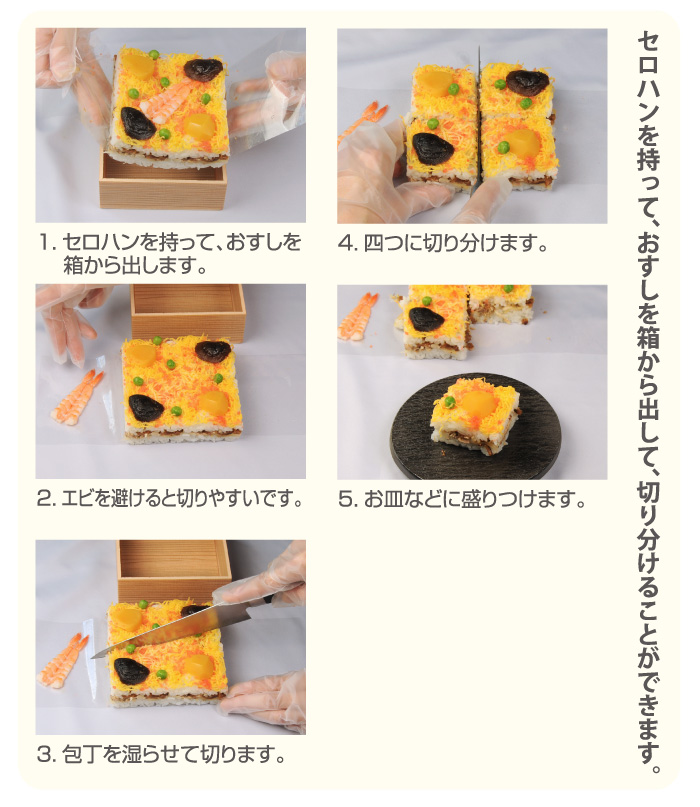 セロハンを持って、おすしを箱から出して、切り分けることができます。

1. セロハンを持って、おすしを箱から出します。

2. エビを避けると切りやすいです。

3. 包丁を湿らせて切ります。

4. 四つに切り分けます。

5. お皿などに盛りつけます。